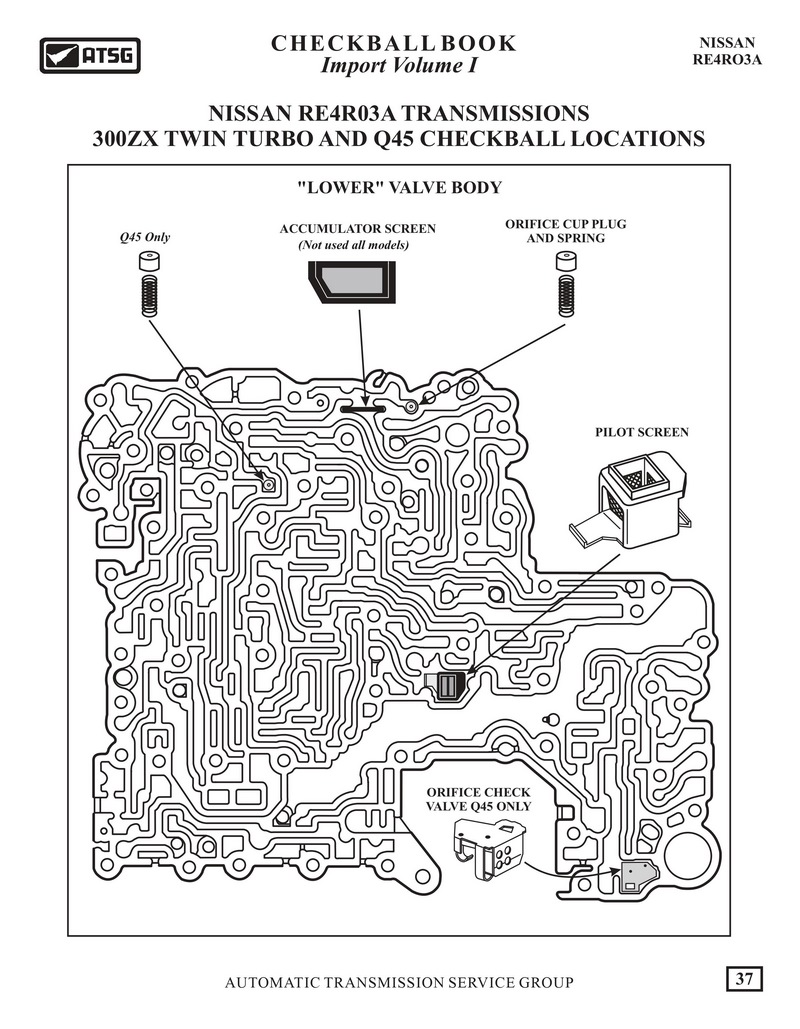 ATSG

CHECKBALL BOOK
Import Volume I

NISSAN
RE4RO3A

NISSAN RE4R03A TRANSMISSIONS
300ZX TWIN TURBO AND Q45 CHECKBALL LOCATIONS

"LOWER" VALVE BODY

Q45 Only

ACCUMULATOR SCREEN
(Not used all models)

ORIFICE CUP PLUG AND SPRING

PILOT SCREEN

ORIFICE CHECK VALVE Q45 ONLY

AUTOMATIC TRANSMISSION SERVICE GROUP

37